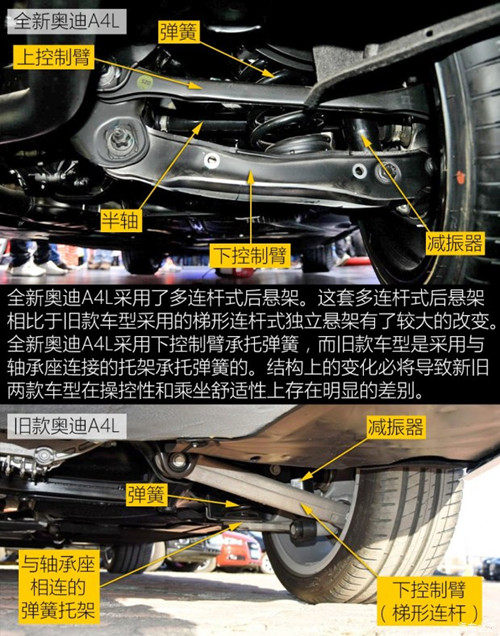 全新奥迪A4L

弹簧

上控制臂

半轴

下控制臂

减振器

全新奥迪A4L采用了多连杆式后悬架。这套多连杆式后悬架相比于旧款车型采用的梯形连杆式独立悬架有了较大的改变。全新奥迪A4L采用下控制臂承托弹簧，而旧款车型是采用与轴承座连接的托架承托弹簧的。结构上的变化必将导致新旧两款车型在操控性和乘坐舒适性上存在明显的差别。

旧款奥迪A4L

减振器

弹簧

与轴承座相连的弹簧托架

下控制臂（梯形连杆）