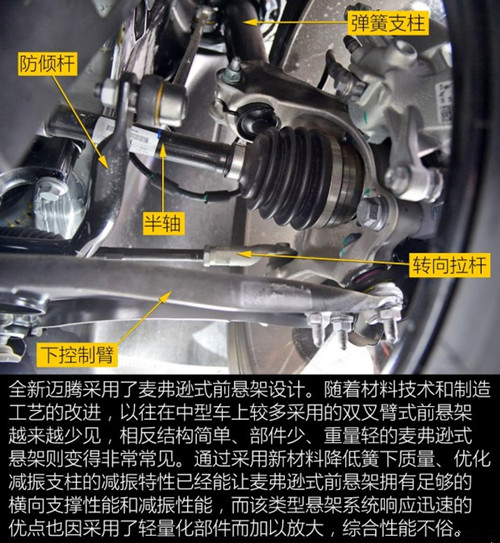 弹簧支柱

防倾杆

半轴

转向拉杆

下控制臂

全新迈腾采用了麦弗逊式前悬架设计。随着材料技术和制造工艺的改进，以往在中型车上较多采用的双叉臂式前悬架越来越少见，相反结构简单、部件少、重量轻的麦弗逊式悬架则变得非常常见。通过采用新材料降低簧下质量、优化减振支柱的减振特性已经能让麦弗逊式前悬架拥有足够的横向支撑性能和减振性能，而该类型悬架系统响应迅速的优点也因采用了轻量化部件而加以放大，综合性能不俗。